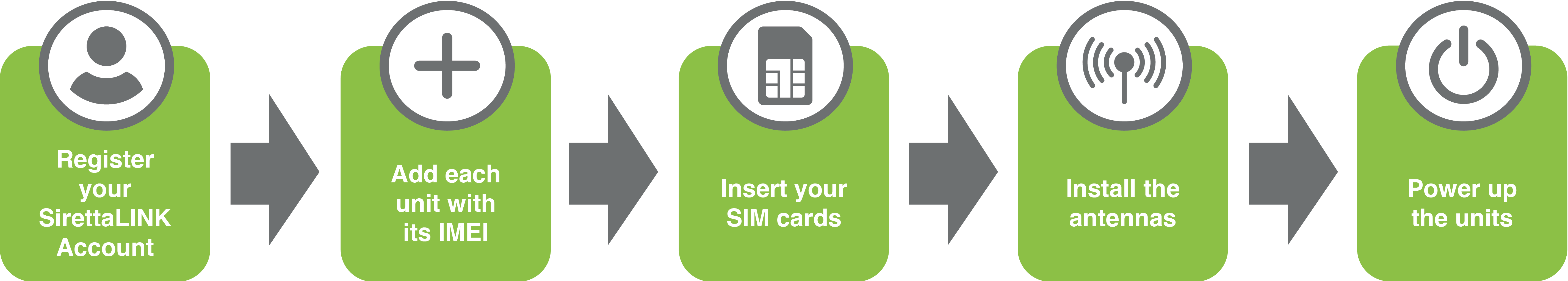 Register your SirettaLINK Account

Add each unit with its IMEI

Insert your SIM cards

Install the antennas

Power up the units