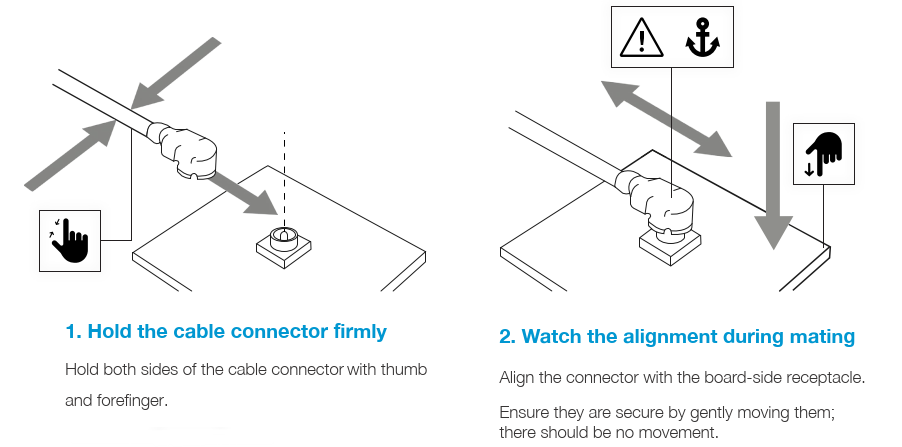 1. Hold the cable connector firmly

Hold both sides of the cable connector with thumb and forefinger.

2. Watch the alignment during mating

Align the connector with the board-side receptacle.

Ensure they are secure by gently moving them; there should be no movement.